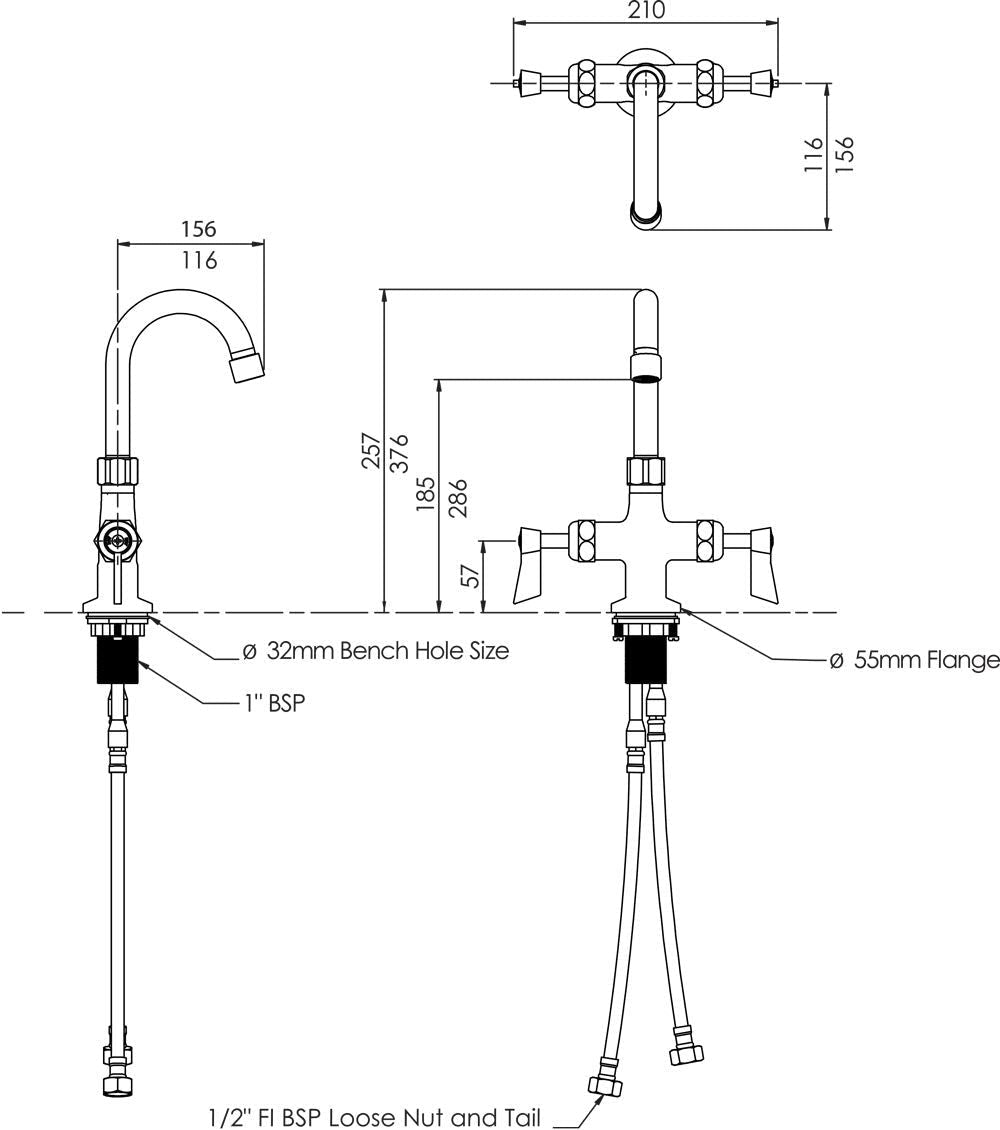 210

116
156

156
116

257
376

185
286

57

ø 32mm Bench Hole Size

1" BSP

ø 55mm Flange

1/2" FI BSP Loose Nut and Tail