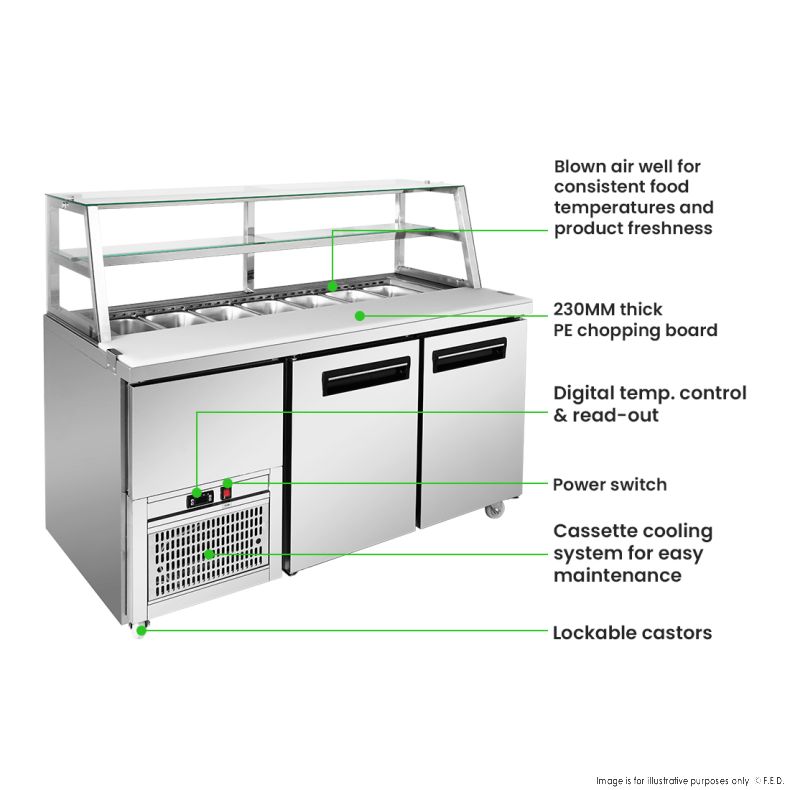 Blown air well for consistent food temperatures and product freshness

230MM thick PE chopping board

Digital temp. control & read-out

Power switch

Cassette cooling system for easy maintenance

Lockable castors

Image is for illustrative purposes only © F.E.D.